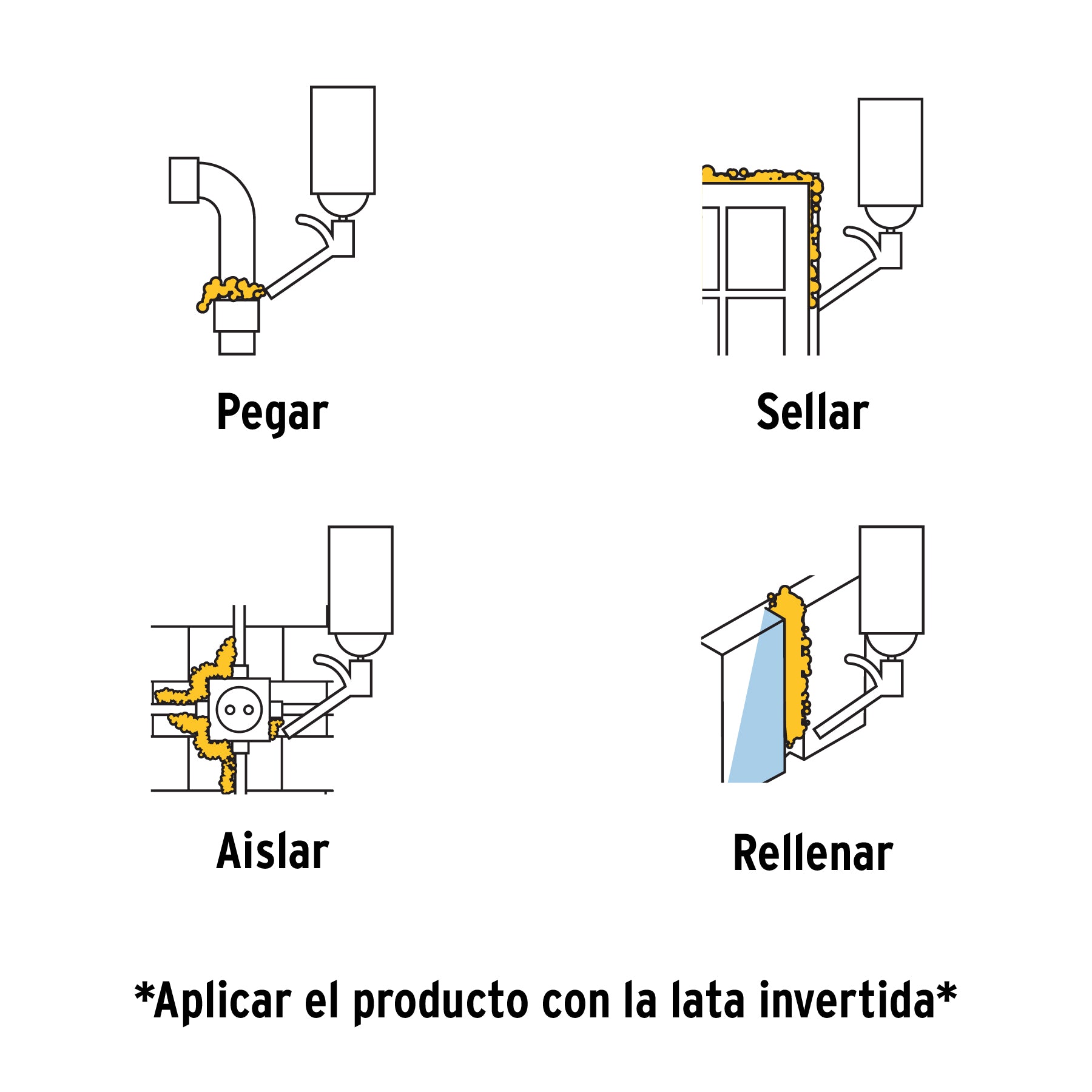 Pegar

Sellar

Aislar

Rellenar

*Aplicar el producto con la lata invertida*