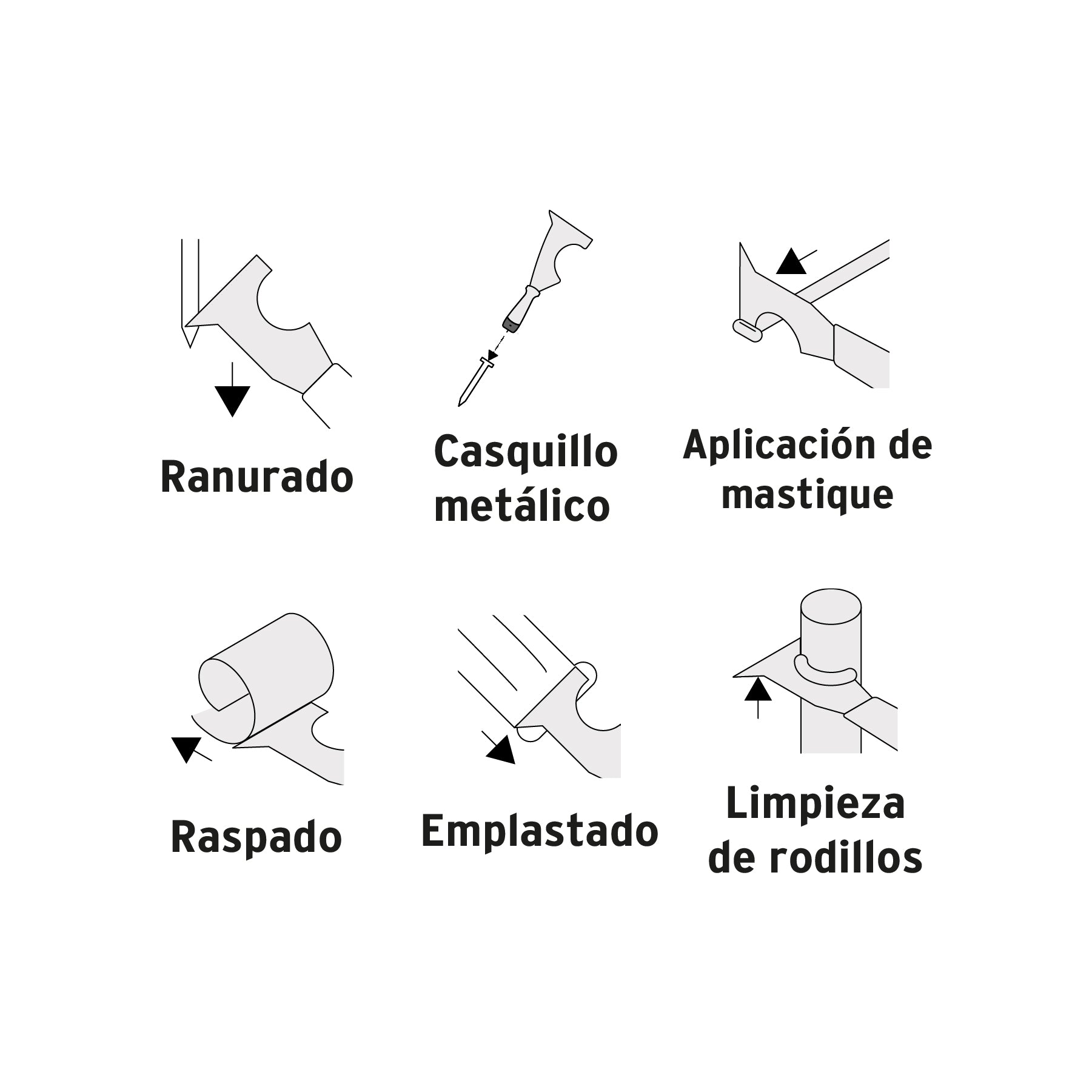 Ranurado

Casquillo metálico

Aplicación de mastique

Raspado

Emplastado

Limpieza de rodillos